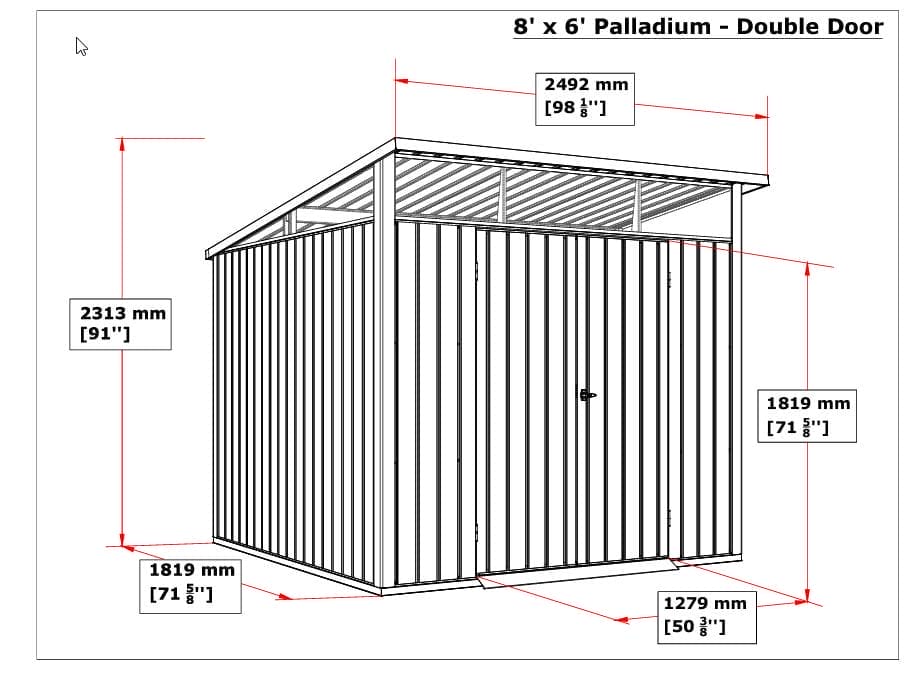 8' x 6' Palladium - Double Door

2492 mm
[98 $\frac{1}{8}$'']

2313 mm
[91'']

1819 mm
[71 $\frac{5}{8}$'']

1819 mm
[71 $\frac{5}{8}$'']

1279 mm
[50 $\frac{3}{8}$'']