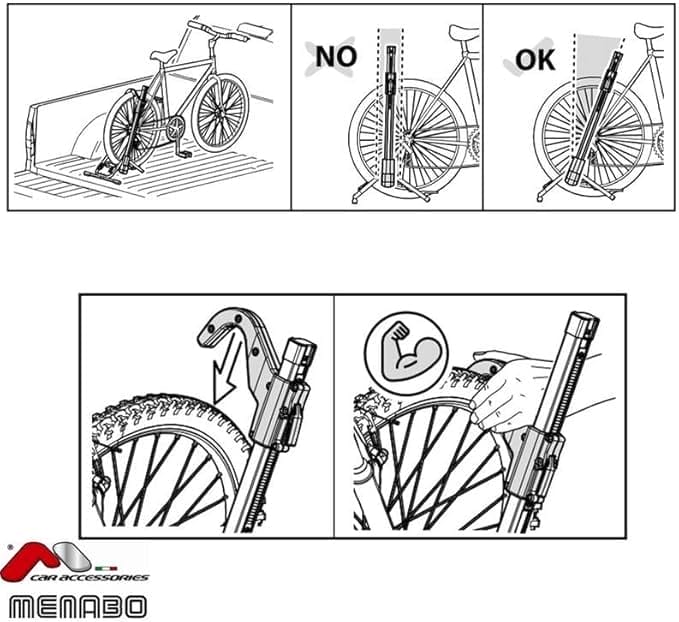 NO

OK

CAR ACCESSORIES
MENABO